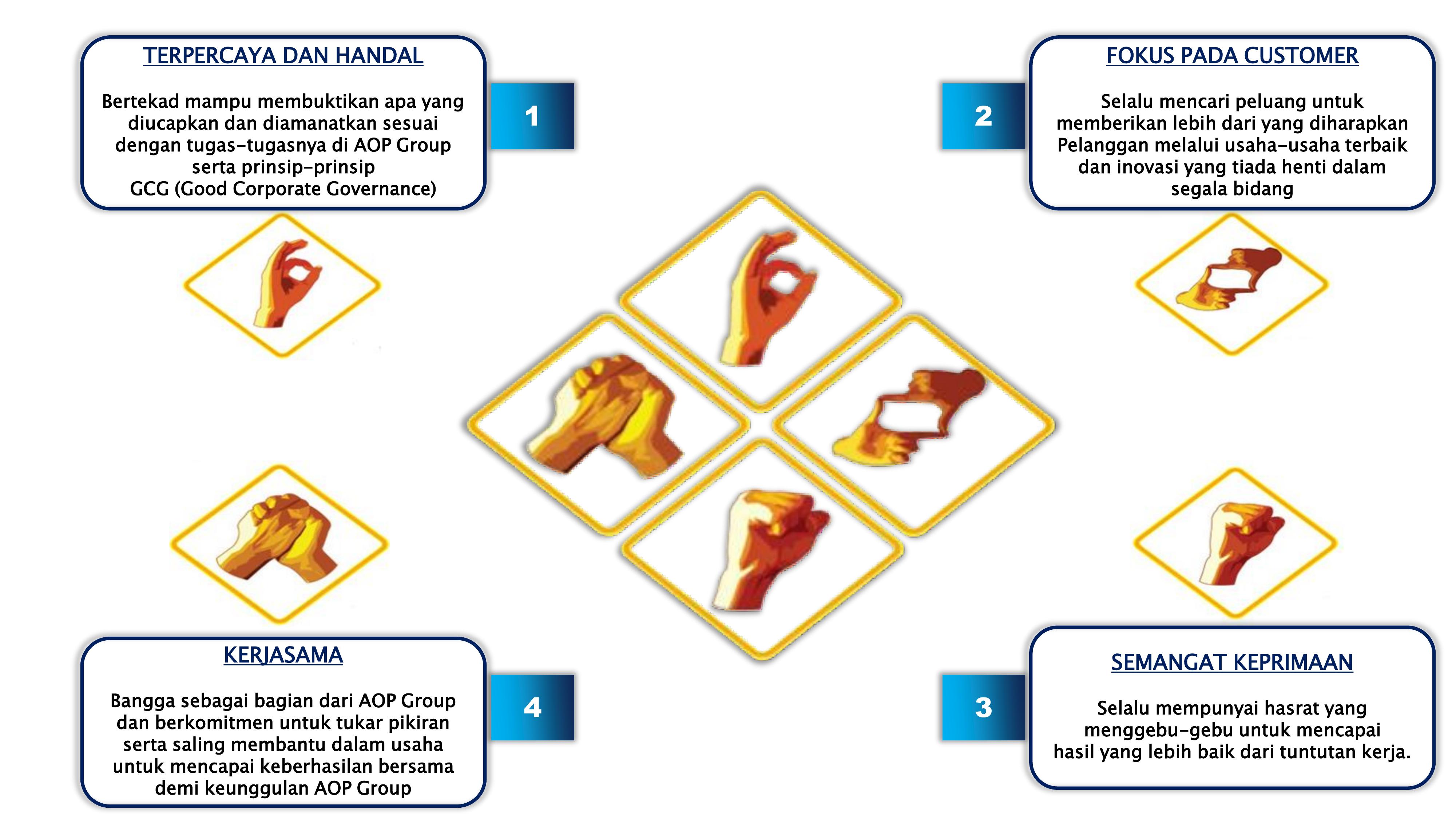 TERPERCAYA DAN HANDAL

Bertekad mampu membuktikan apa yang diucapkan dan diamanatkan sesuai dengan tugas-tugasnya di AOP Group serta prinsip-prinsip GCG (Good Corporate Governance)

1

2

FOKUS PADA CUSTOMER

Selalu mencari peluang untuk memberikan lebih dari yang diharapkan Pelanggan melalui usaha-usaha terbaik dan inovasi yang tiada henti dalam segala bidang

KERJASAMA

Bangga sebagai bagian dari AOP Group dan berkomitmen untuk tukar pikiran serta saling membantu dalam usaha untuk mencapai keberhasilan bersama demi keunggulan AOP Group

4

3

SEMANGAT KEPRIMAAN

Selalu mempunyai hasrat yang menggebu-gebu untuk mencapai hasil yang lebih baik dari tuntutan kerja.